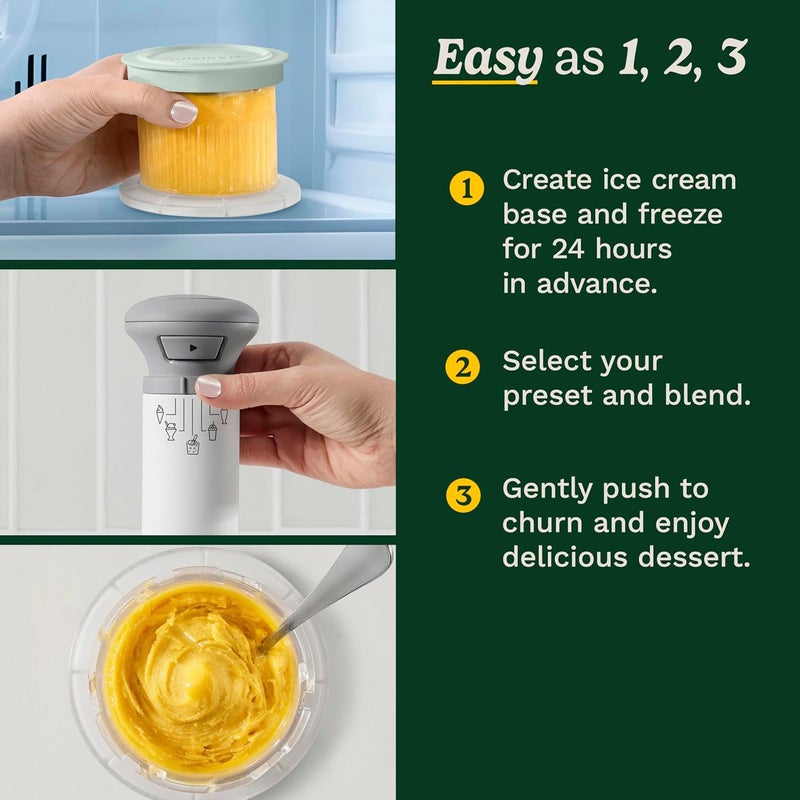 Easy as 1, 2, 3

1 Create ice cream base and freeze for 24 hours in advance.

2 Select your preset and blend.

3 Gently push to churn and enjoy delicious dessert.